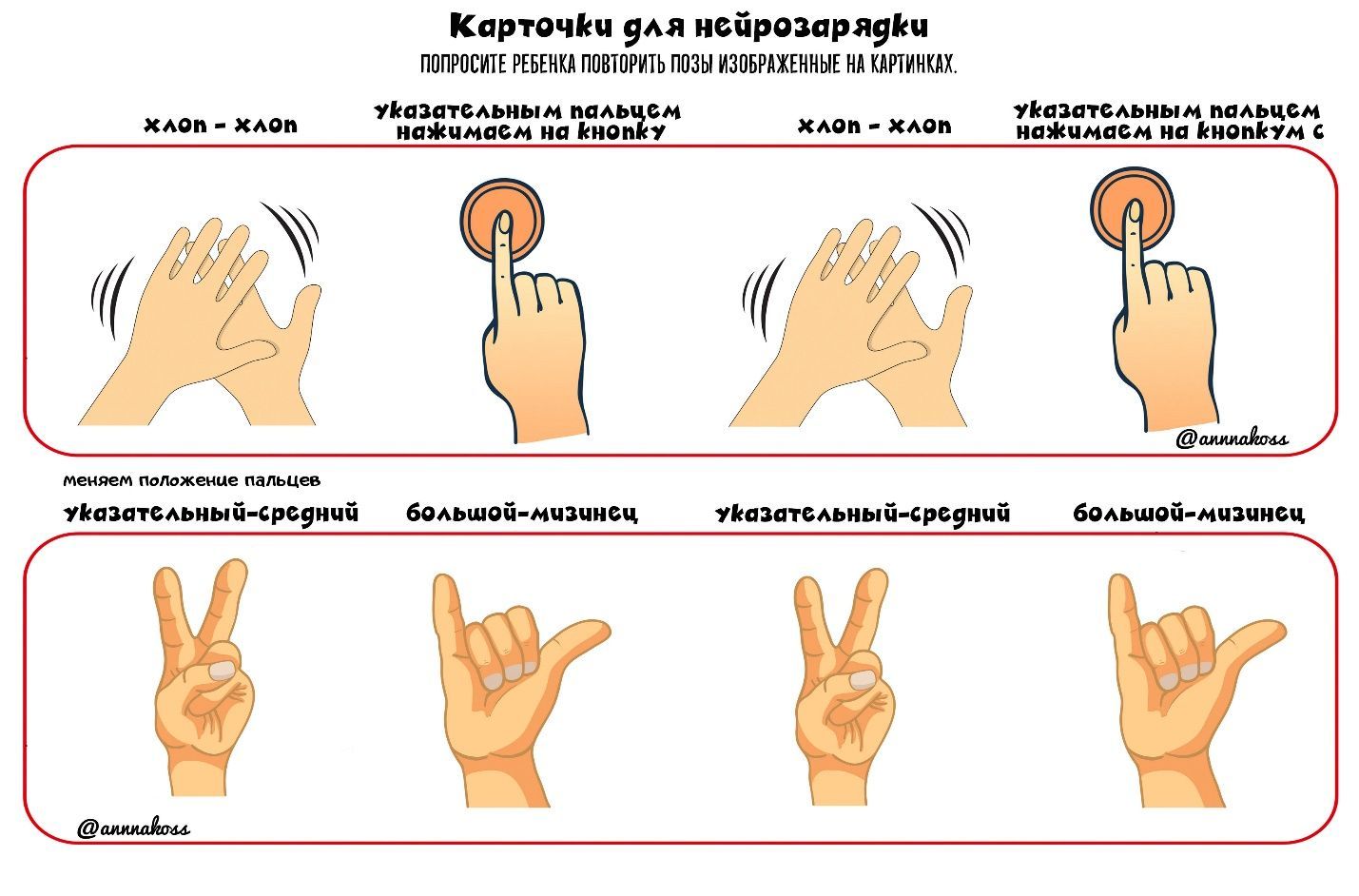 Карточки для нейрозарядки

ПОПРОСИТЕ РЕБЕНКА ПОВТОРИТЬ ПОЗЫ ИЗОБРАЖЕННЫЕ НА КАРТИНКАХ.

хлоп - хлоп

указательным пальцем нажимаем на кнопку

хлоп - хлоп

указательным пальцем нажимаем на кнопкум с

@annnakoss

меняем положение пальцев

указательный-средний

большой-мизинец

указательный-средний

большой-мизинец

@annnakoss